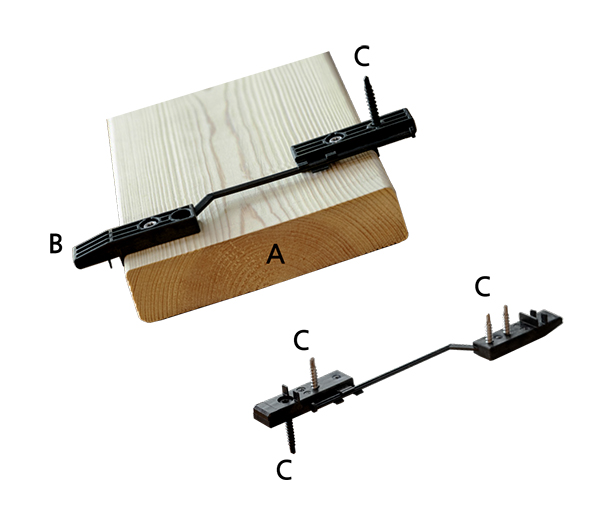 C
B
A
C
C
C