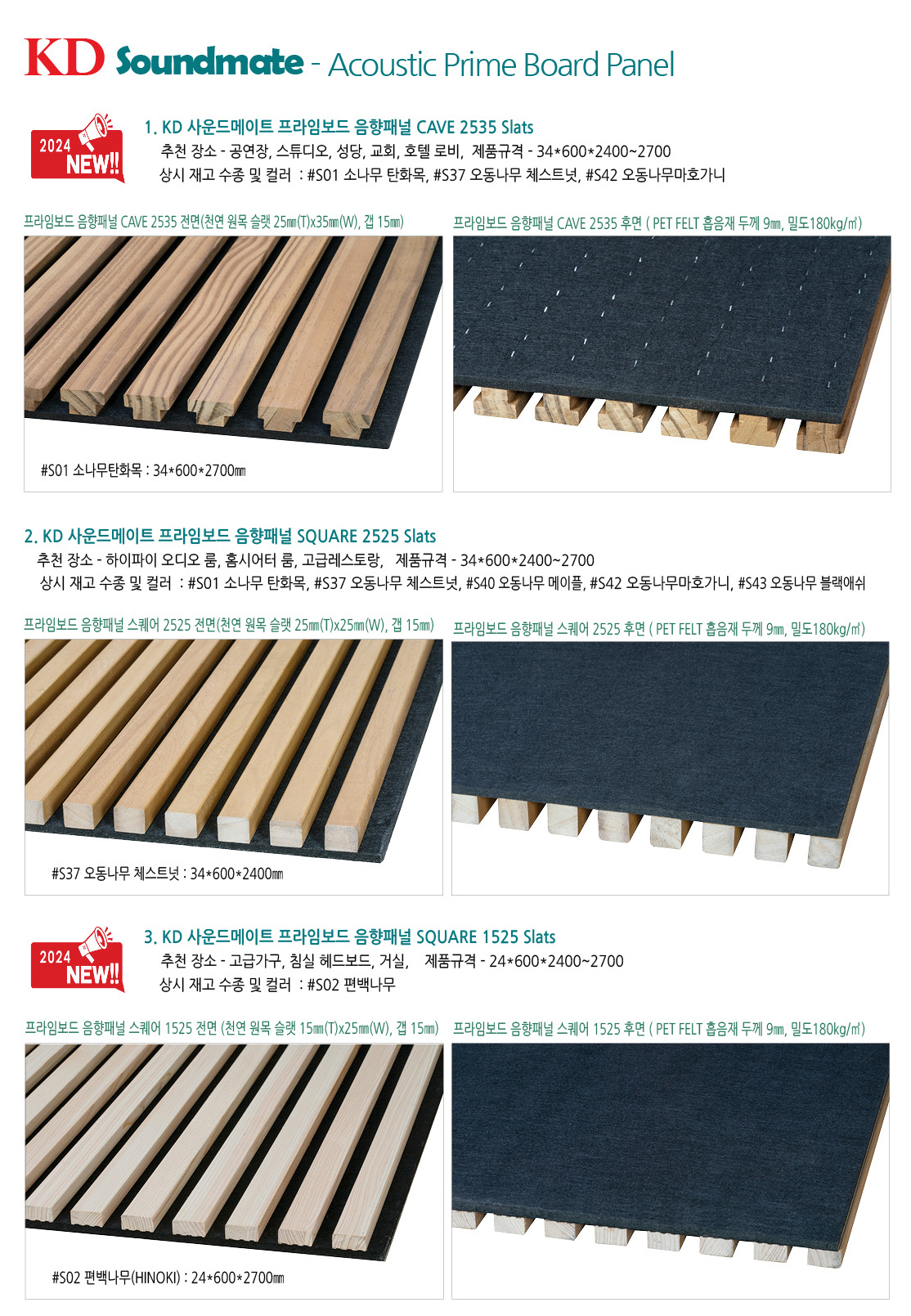 KD Soundmate - Acoustic Prime Board Panel

2024 NEW!!

1. KD 사운드메이트 프라임보드 음향패널 CAVE 2535 Slats
추천 장소 - 공연장, 스튜디오, 성당, 교회, 호텔 로비, 제품규격 - 34*600*2400~2700
상시 재고 수종 및 컬러 : #S01 소나무 탄화목, #S37 오동나무 체스트넛, #S42 오동나무마호가니

프라임보드 음향패널 CAVE 2535 전면(천연 원목 슬랫 25㎜(T)x35㎜(W), 갭 15㎜)

#S01 소나무탄화목 : 34*600*2700㎜

프라임보드 음향패널 CAVE 2535 후면 ( PET FELT 흡음재 두께 9㎜, 밀도180kg/㎥)

2. KD 사운드메이트 프라임보드 음향패널 SQUARE 2525 Slats
추천 장소 - 하이파이 오디오 룸, 홈시어터 룸, 고급레스토랑, 제품규격 - 34*600*2400~2700
상시 재고 수종 및 컬러 : #S01 소나무 탄화목, #S37 오동나무 체스트넛, #S40 오동나무 메이플, #S42 오동나무마호가니, #S43 오동나무 블랙애쉬

프라임보드 음향패널 스퀘어 2525 전면(천연 원목 슬랫 25㎜(T)x25㎜(W), 갭 15㎜)

#S37 오동나무 체스트넛 : 34*600*2400㎜

프라임보드 음향패널 스퀘어 2525 후면 ( PET FELT 흡음재 두께 9㎜, 밀도180kg/㎥)

2024 NEW!!

3. KD 사운드메이트 프라임보드 음향패널 SQUARE 1525 Slats
추천 장소 - 고급가구, 침실 헤드보드, 거실, 제품규격 - 24*600*2400~2700
상시 재고 수종 및 컬러 : #S02 편백나무

프라임보드 음향패널 스퀘어 1525 전면 (천연 원목 슬랫 15㎜(T)x25㎜(W), 갭 15㎜)

#S02 편백나무(HINOKI) : 24*600*2700㎜

프라임보드 음향패널 스퀘어 1525 후면 ( PET FELT 흡음재 두께 9㎜, 밀도180kg/㎥)